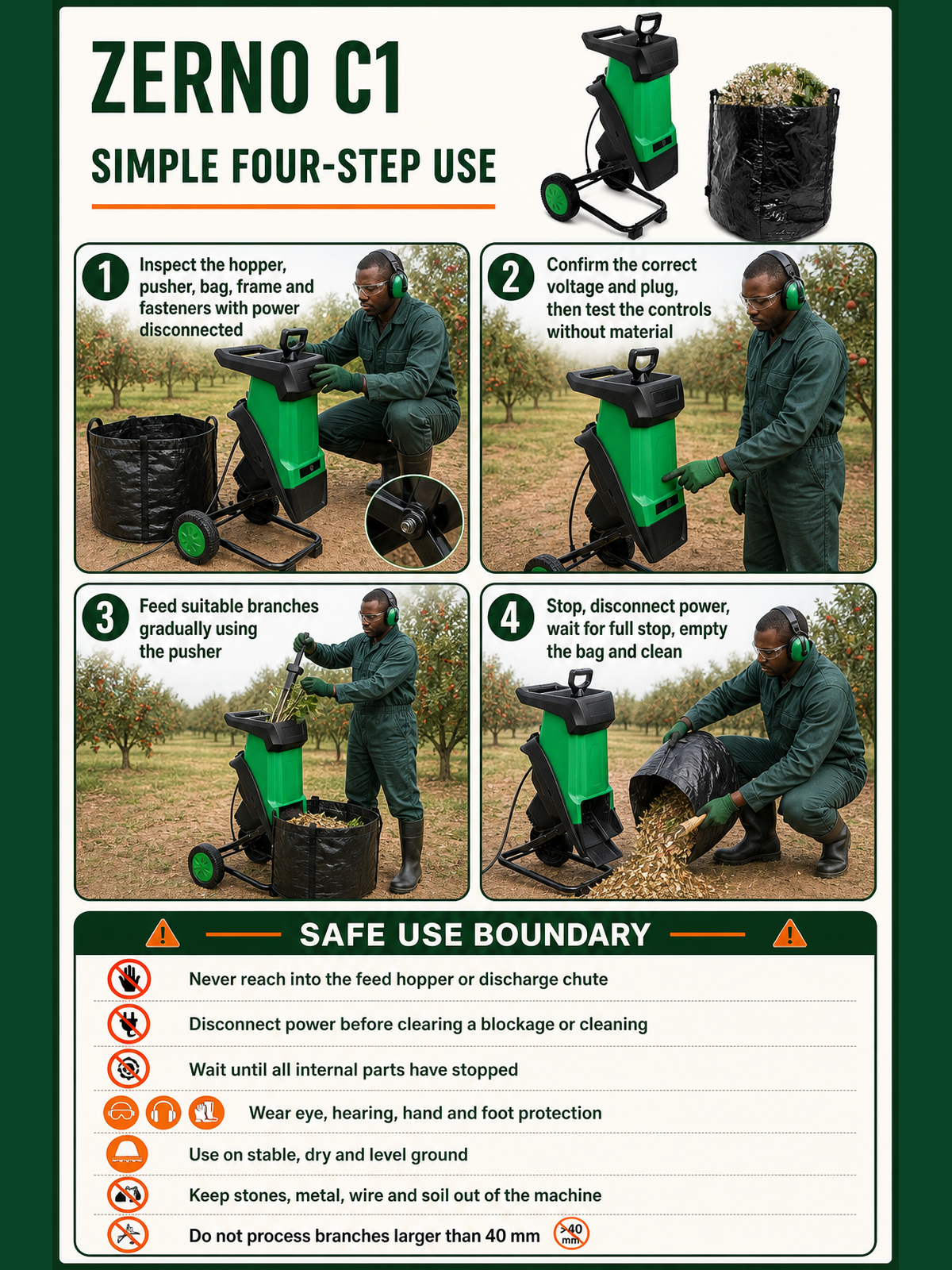 ZERNO C1

SIMPLE FOUR-STEP USE

1 Inspect the hopper, pusher, bag, frame and fasteners with power disconnected

2 Confirm the correct voltage and plug, then test the controls without material

3 Feed suitable branches gradually using the pusher

4 Stop, disconnect power, wait for full stop, empty the bag and clean

SAFE USE BOUNDARY

Never reach into the feed hopper or discharge chute

Disconnect power before clearing a blockage or cleaning

Wait until all internal parts have stopped

Wear eye, hearing, hand and foot protection

Use on stable, dry and level ground

Keep stones, metal, wire and soil out of the machine

Do not process branches larger than 40 mm >40 mm