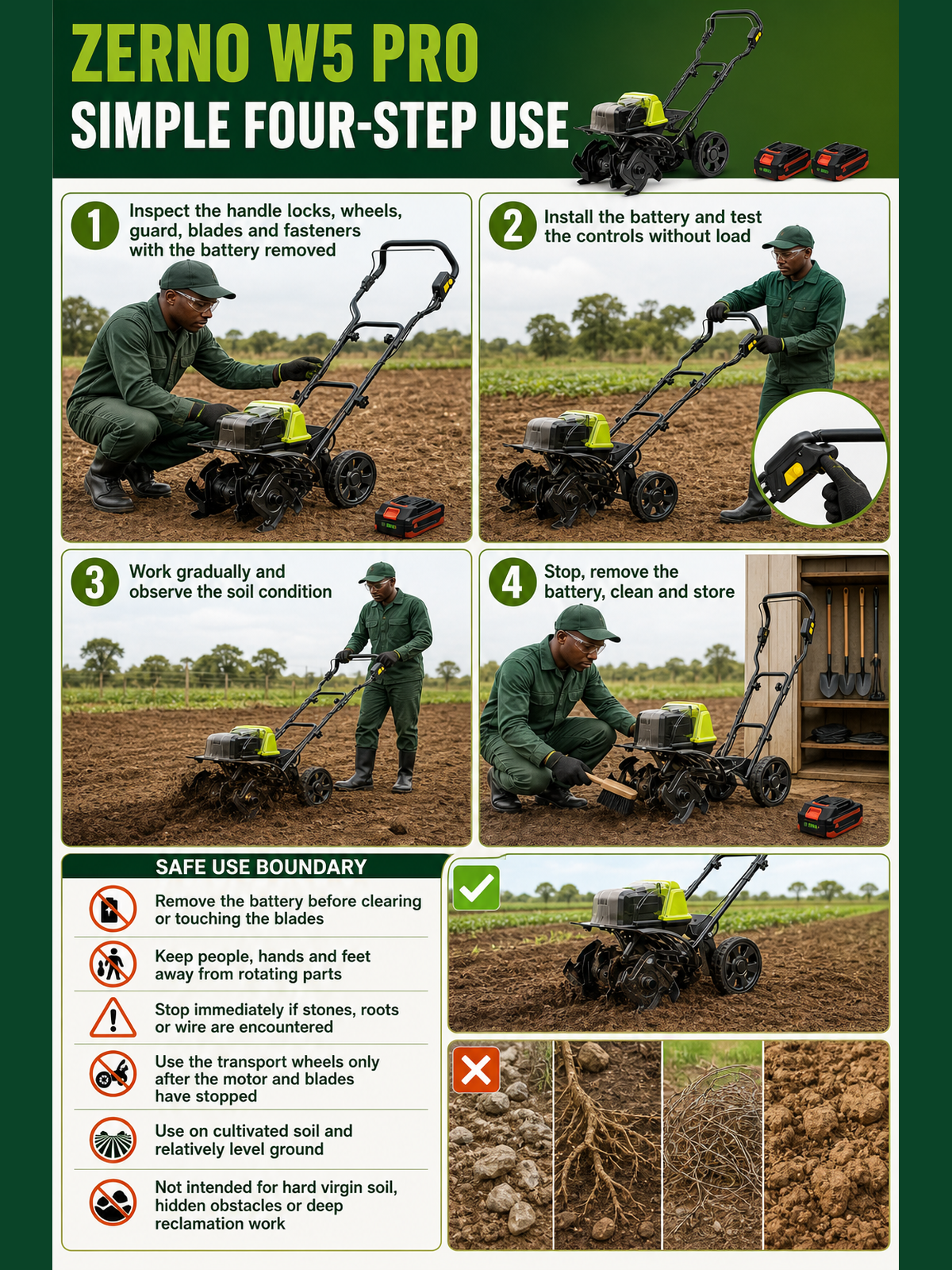 ZERNO W5 PRO
SIMPLE FOUR-STEP USE

1 Inspect the handle locks, wheels, guard, blades and fasteners with the battery removed

2 Install the battery and test the controls without load

3 Work gradually and observe the soil condition

4 Stop, remove the battery, clean and store

SAFE USE BOUNDARY

Remove the battery before clearing or touching the blades

Keep people, hands and feet away from rotating parts

Stop immediately if stones, roots or wire are encountered

Use the transport wheels only after the motor and blades have stopped

Use on cultivated soil and relatively level ground

Not intended for hard virgin soil, hidden obstacles or deep reclamation work