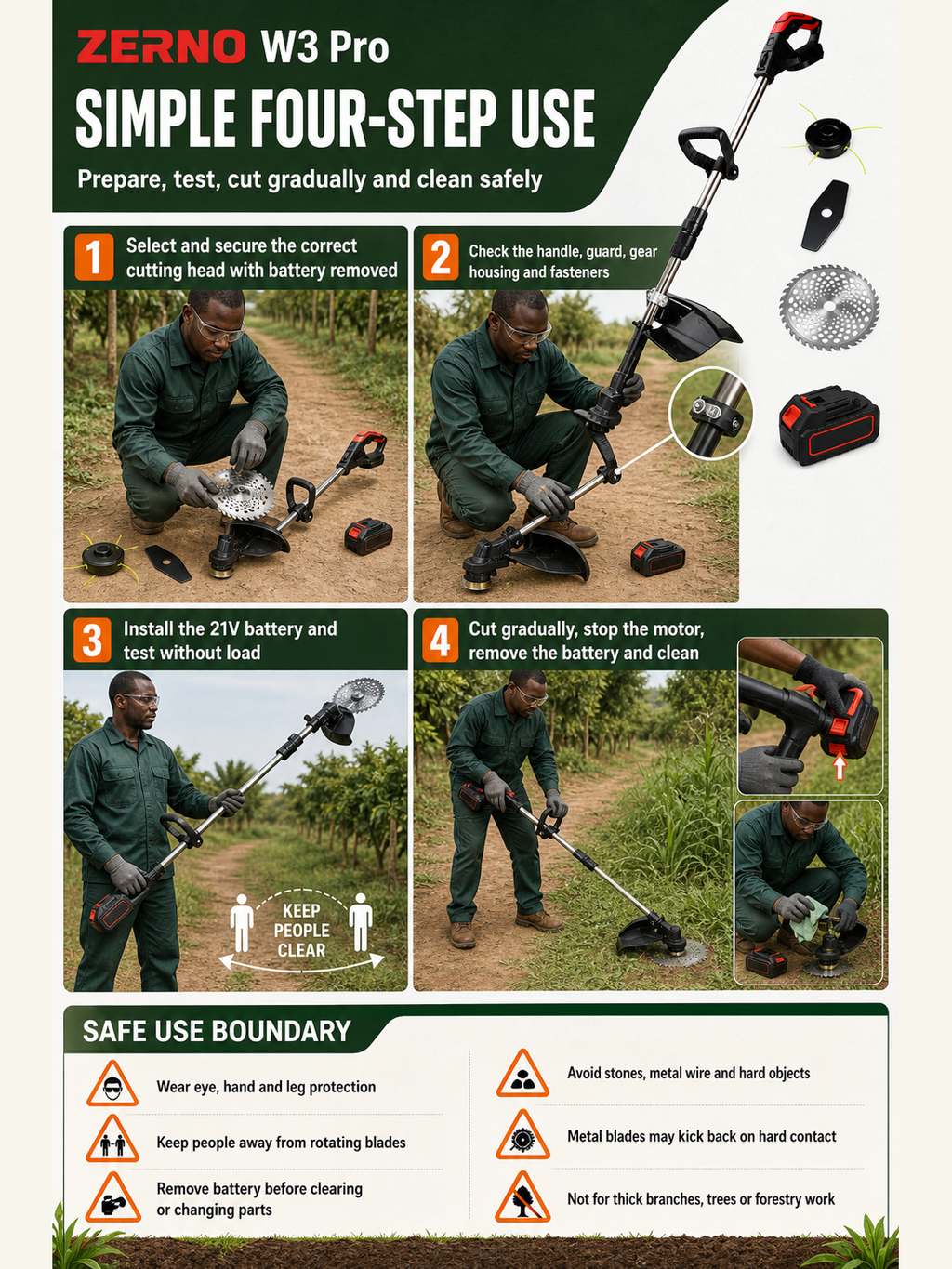 ZERNO W3 Pro

SIMPLE FOUR-STEP USE

Prepare, test, cut gradually and clean safely

1 Select and secure the correct cutting head with battery removed

2 Check the handle, guard, gear housing and fasteners

3 Install the 21V battery and test without load

KEEP PEOPLE CLEAR

4 Cut gradually, stop the motor, remove the battery and clean

SAFE USE BOUNDARY

Wear eye, hand and leg protection

Keep people away from rotating blades

Remove battery before clearing or changing parts

Avoid stones, metal wire and hard objects

Metal blades may kick back on hard contact

Not for thick branches, trees or forestry work